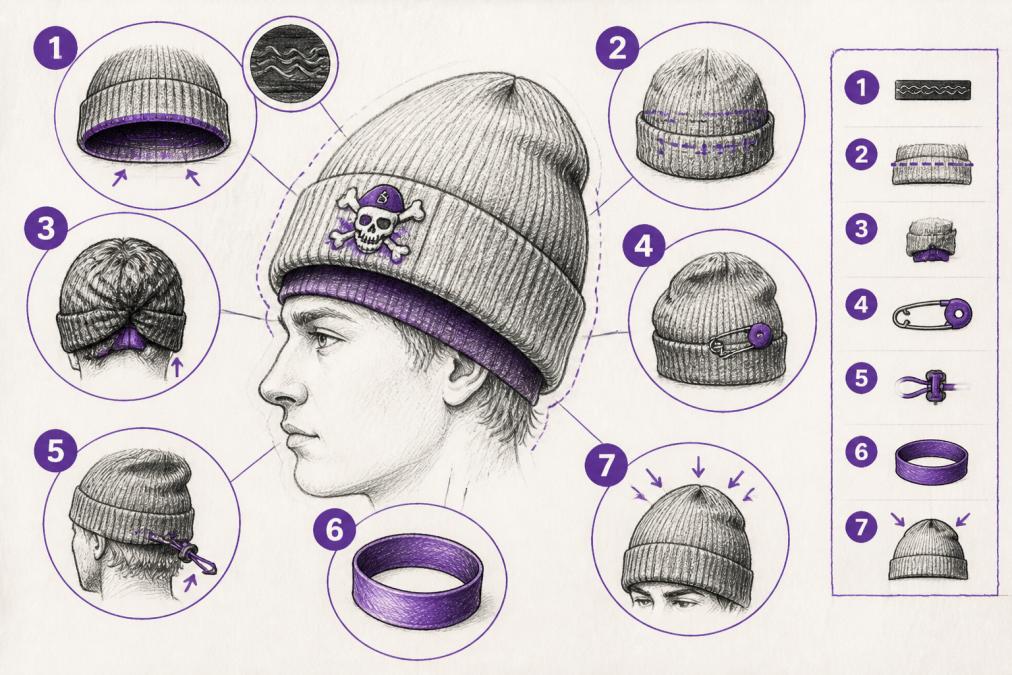 1
2
3
4
5
6
7
1
2
3
4
5
6
7